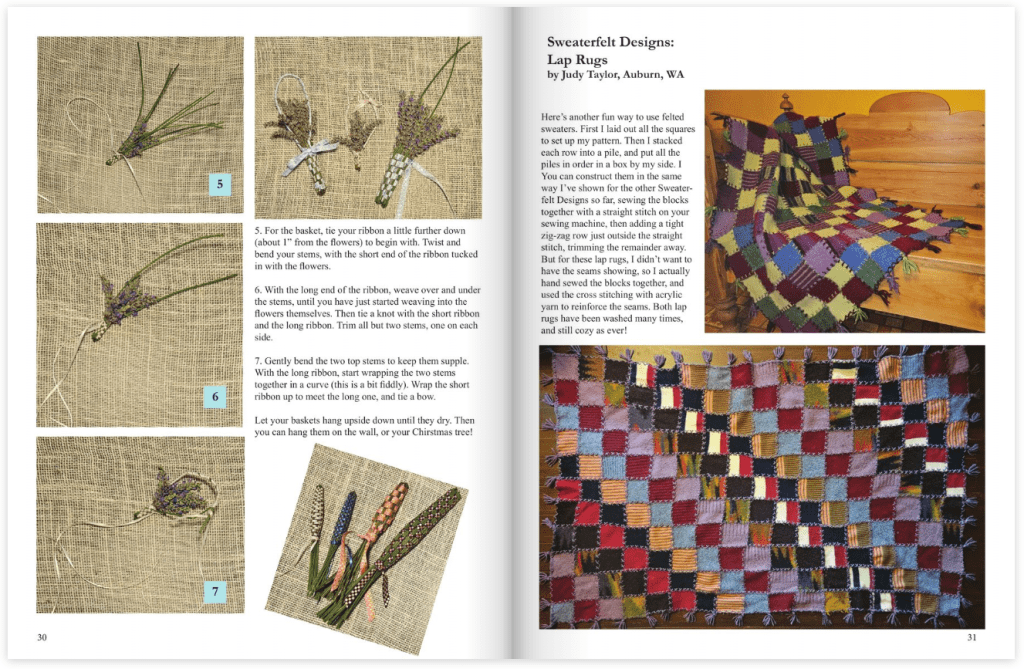 5

6

7

5. For the basket, tie your ribbon a little further down (about 1" from the flowers) to begin with. Twist and bend your stems, with the short end of the ribbon tucked in with the flowers.

6. With the long end of the ribbon, weave over and under the stems, until you have just started weaving into the flowers themselves. Then tie a knot with the short ribbon and the long ribbon. Trim all but two stems, one on each side.

7. Gently bend the two top stems to keep them supple. With the long ribbon, start wrapping the two stems together in a curve (this is a bit fiddly). Wrap the short ribbon up to meet the long one, and tie a bow.

Let your baskets hang upside down until they dry. Then you can hang them on the wall, or your Christmas tree!

30

Sweaterfelt Designs: Lap Rugs
by Judy Taylor, Auburn, WA

Here's another fun way to use felted sweaters. First I laid out all the squares to set up my pattern. Then I stacked each row into a pile, and put all the piles in order in a box by my side. I You can construct them in the same way I've shown for the other Sweaterfelt Designs so far, sewing the blocks together with a straight stitch on your sewing machine, then adding a tight zig-zag row just outside the straight stitch, trimming the remainder away. But for these lap rugs, I didn't want to have the seams showing, so I actually hand sewed the blocks together, and used the cross stitching with acrylic yarn to reinforce the seams. Both lap rugs have been washed many times, and still cozy as ever!

31